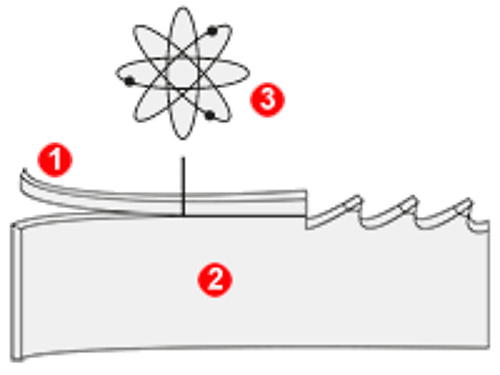 3
1
2