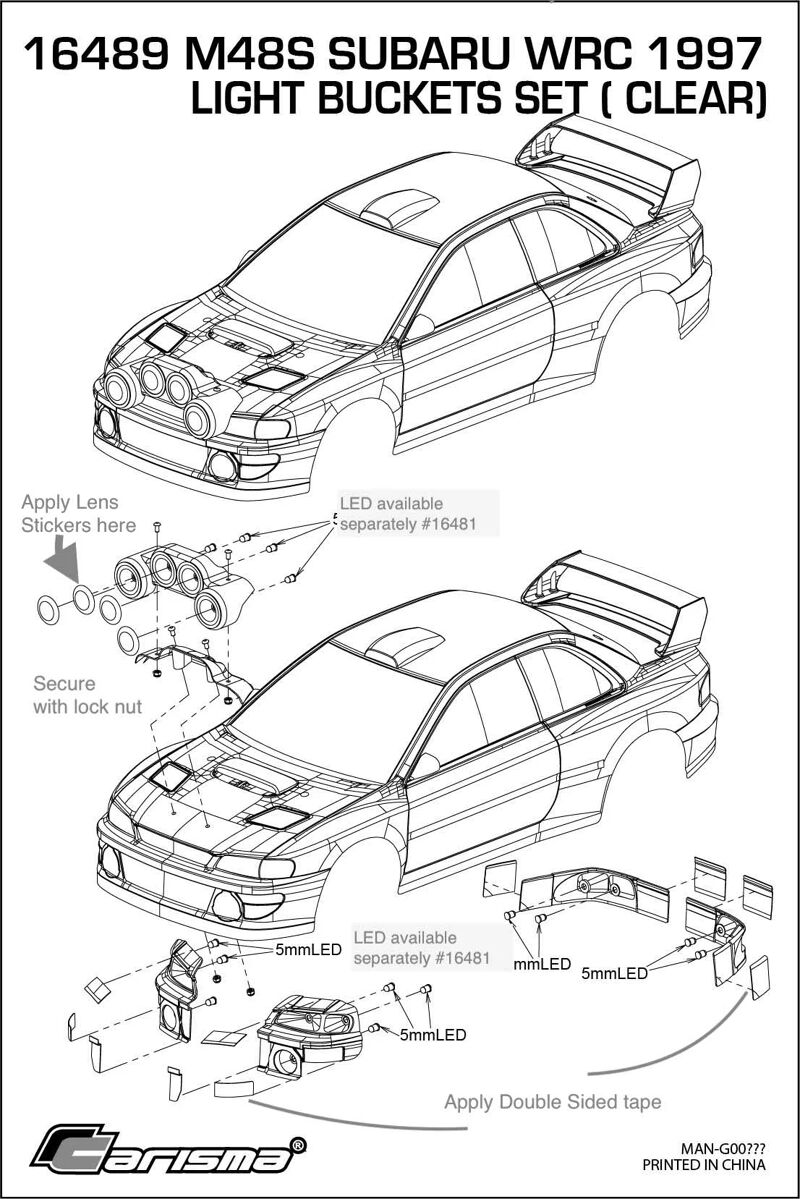 16489 M48S SUBARU WRC 1997
LIGHT BUCKETS SET ( CLEAR)

Apply Lens Stickers here

LED available separately #16481

Secure with lock nut

5mmLED

LED available separately #16481

mmLED

5mmLED

5mmLED

Apply Double Sided tape

Carisma®

MAN-G00???
PRINTED IN CHINA